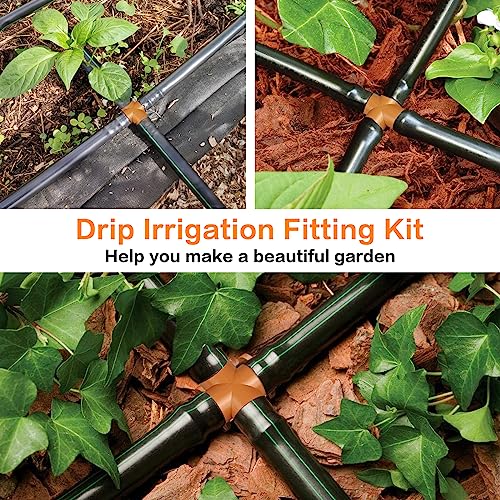 Drip Irrigation Fitting Kit
Help you make a beautiful garden